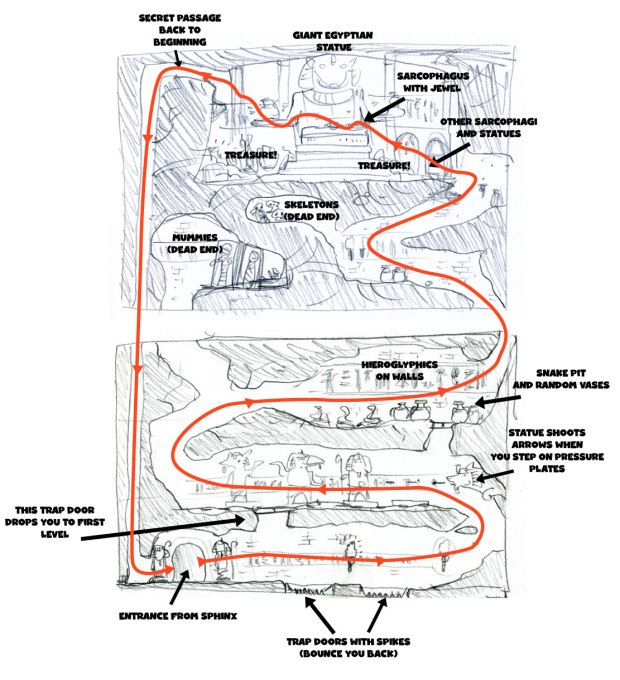 SECRET PASSAGE BACK TO BEGINNING

GIANT EGYPTIAN STATUE

SARCOPHAGUS WITH JEWEL

OTHER SARCOPHAGI AND STATUES

TREASURE!

TREASURE!

SKELETONS (DEAD END)

MUMMIES (DEAD END)

HIEROGLYPHICS ON WALLS

SNAKE PIT AND RANDOM VASES

STATUE SHOOTS ARROWS WHEN YOU STEP ON PRESSURE PLATES

THIS TRAP DOOR DROPS YOU TO FIRST LEVEL

ENTRANCE FROM SPHINX

TRAP DOORS WITH SPIKES (BOUNCE YOU BACK)