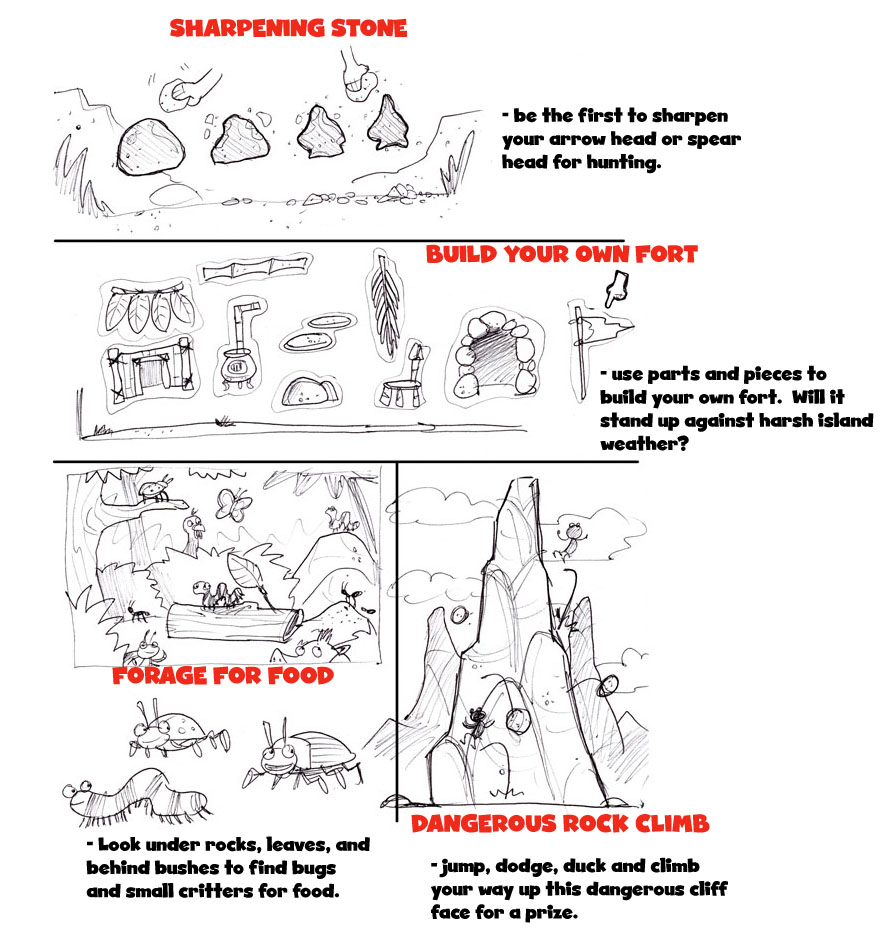 SHARPENING STONE

- be the first to sharpen your arrow head or spear head for hunting.

BUILD YOUR OWN FORT

- use parts and pieces to build your own fort. Will it stand up against harsh island weather?

FORAGE FOR FOOD

- Look under rocks, leaves, and behind bushes to find bugs and small critters for food.

DANGEROUS ROCK CLIMB

- jump, dodge, duck and climb your way up this dangerous cliff face for a prize.